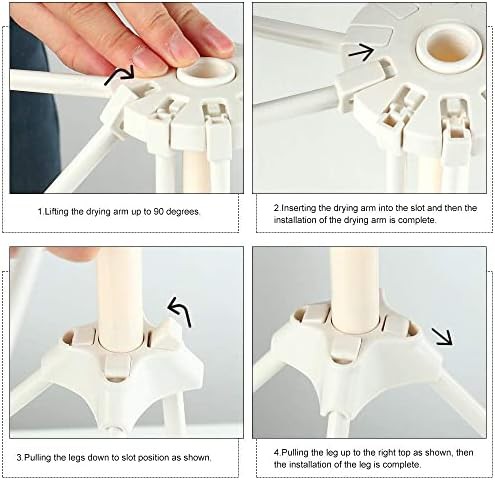 1.Lifting the drying arm up to 90 degrees.

2.Inserting the drying arm into the slot and then the installation of the drying arm is complete.

3.Pulling the legs down to slot position as shown.

4.Pulling the leg up to the right top as shown, then the installation of the leg is complete.