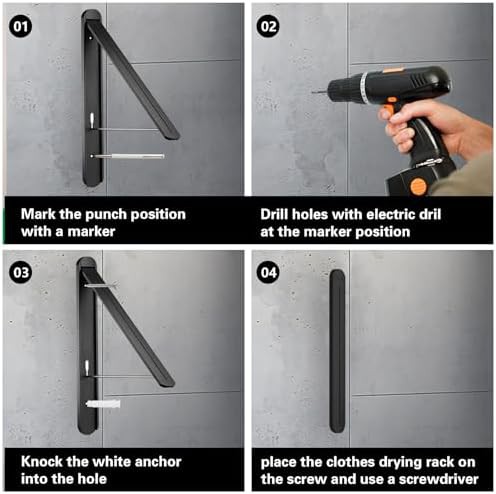 01

Mark the punch position with a marker

02

Drill holes with electric dril at the marker position

03

Knock the white anchor into the hole

04

place the clothes drying rack on the screw and use a screwdriver