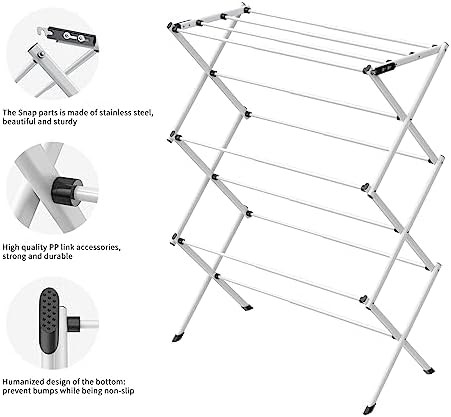 The Snap parts is made of stainless steel, beautiful and sturdy

High quality PP link accessories, strong and durable

Humanized design of the bottom: prevent bumps while being non-slip