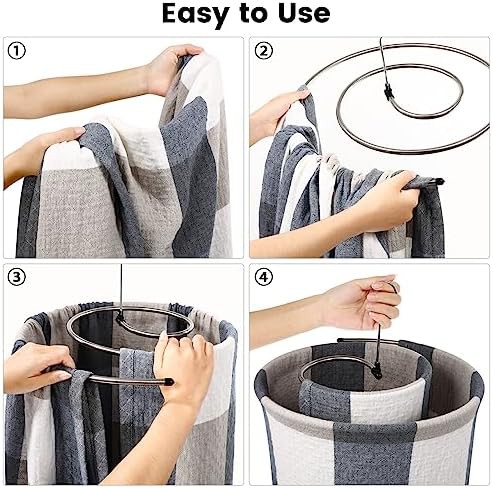 Easy to Use

①

②

③

④