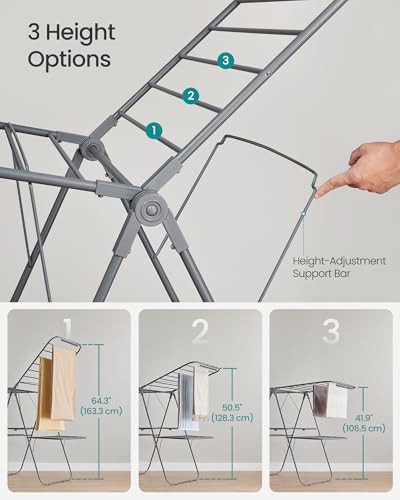 3 Height Options

3

2

1

Height-Adjustment Support Bar

1

64.3"
(163.3 cm)

2

50.5"
(128.3 cm)

3

41.9"
(106.5 cm)