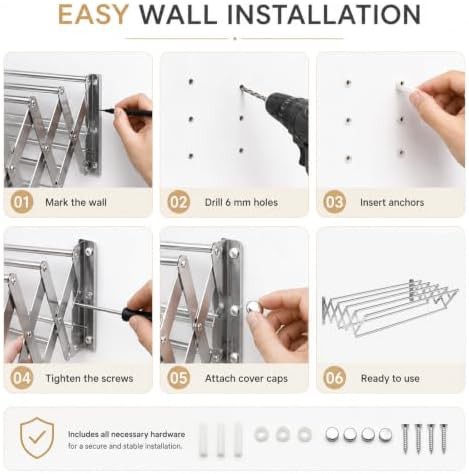 EASY WALL INSTALLATION

01 Mark the wall

02 Drill 6 mm holes

03 Insert anchors

04 Tighten the screws

05 Attach cover caps

06 Ready to use

Includes all necessary hardware for a secure and stable installation.